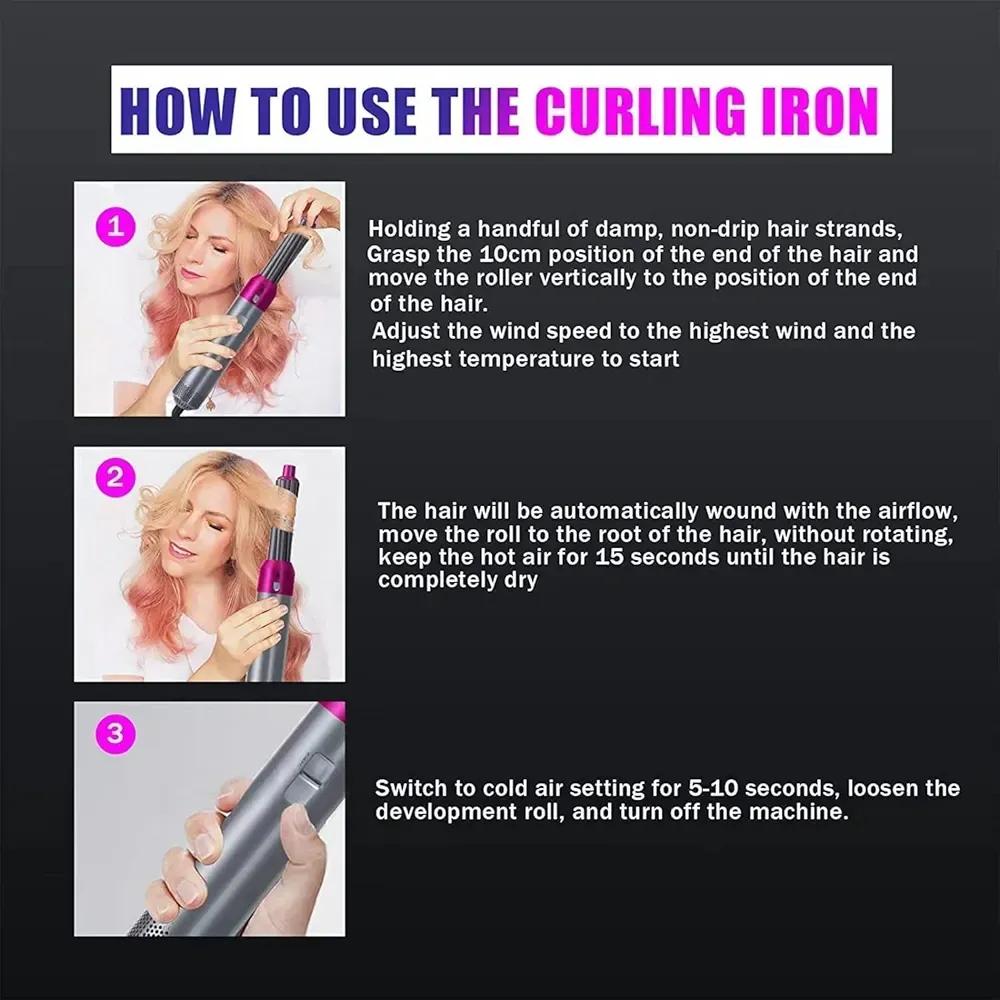 HOW TO USE THE CURLING IRON

1

Holding a handful of damp, non-drip hair strands, Grasp the 10cm position of the end of the hair and move the roller vertically to the position of the end of the hair.
Adjust the wind speed to the highest wind and the highest temperature to start

2

The hair will be automatically wound with the airflow, move the roll to the root of the hair, without rotating, keep the hot air for 15 seconds until the hair is completely dry

3

Switch to cold air setting for 5-10 seconds, loosen the development roll, and turn off the machine.